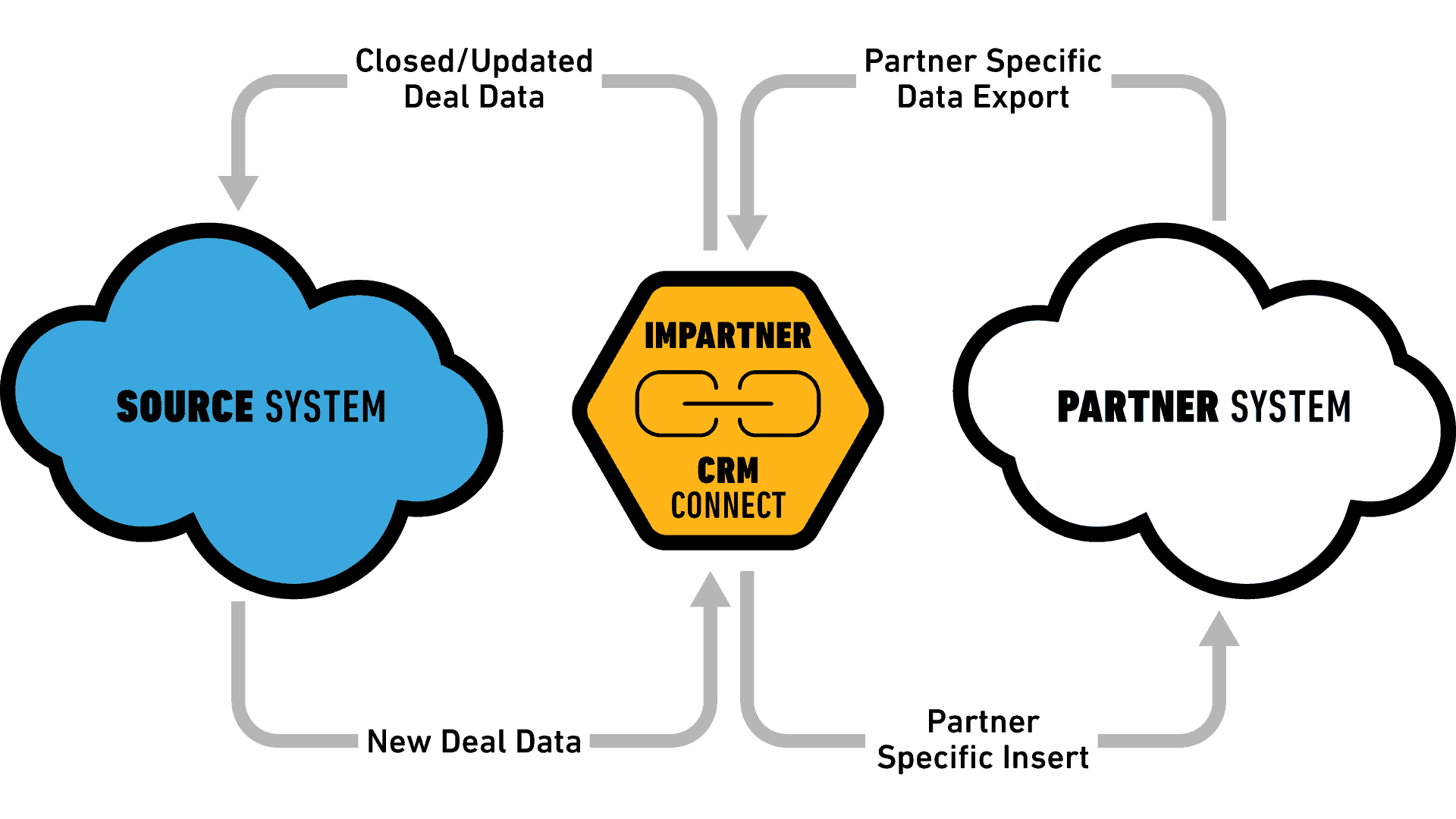 Closed/Updated Deal Data

Partner Specific Data Export

SOURCE SYSTEM

IMPARTNER

CRM CONNECT

PARTNER SYSTEM

New Deal Data

Partner Specific Insert